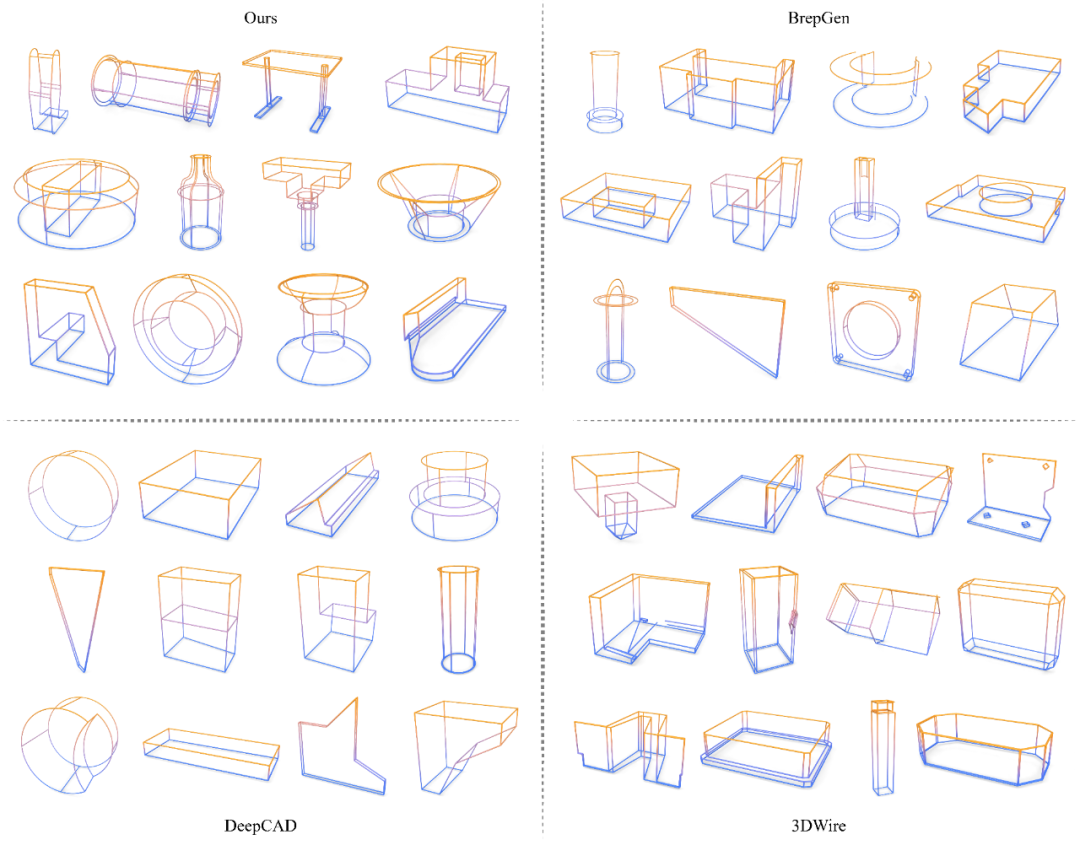 Ours

BrepGen

DeepCAD

3DWire