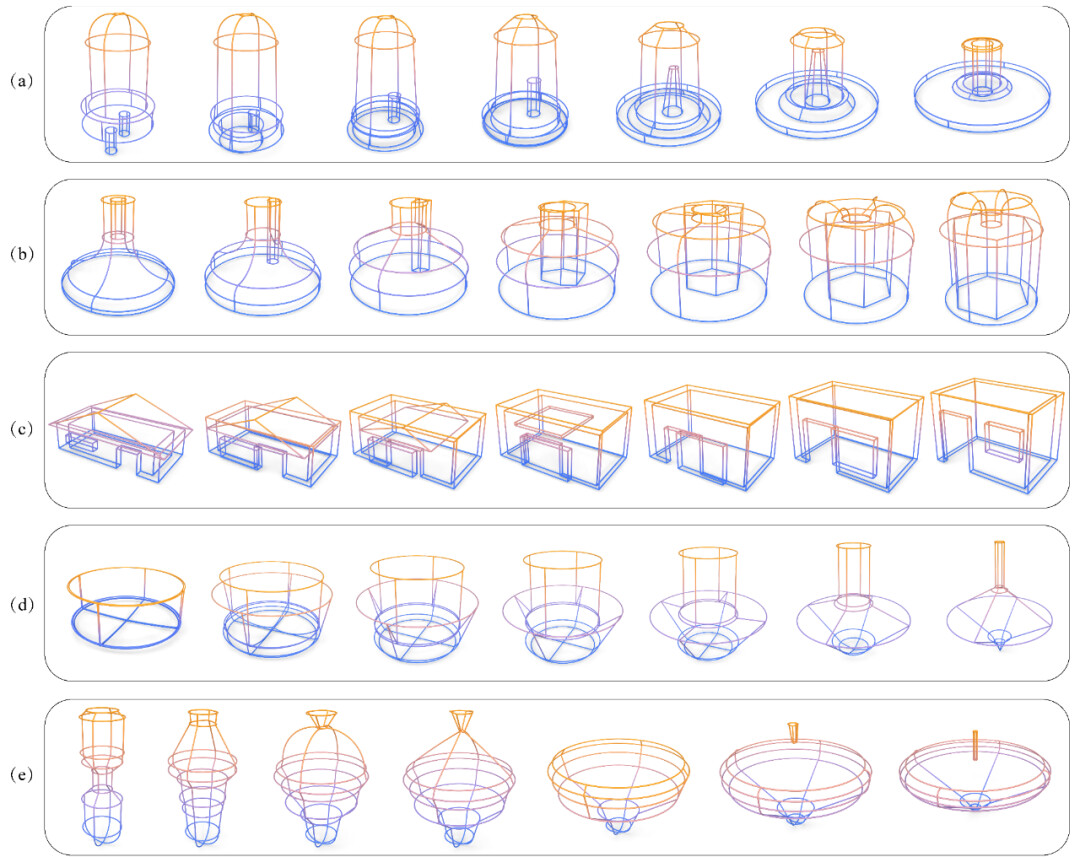 (a)

(b)

(c)

(d)

(e)