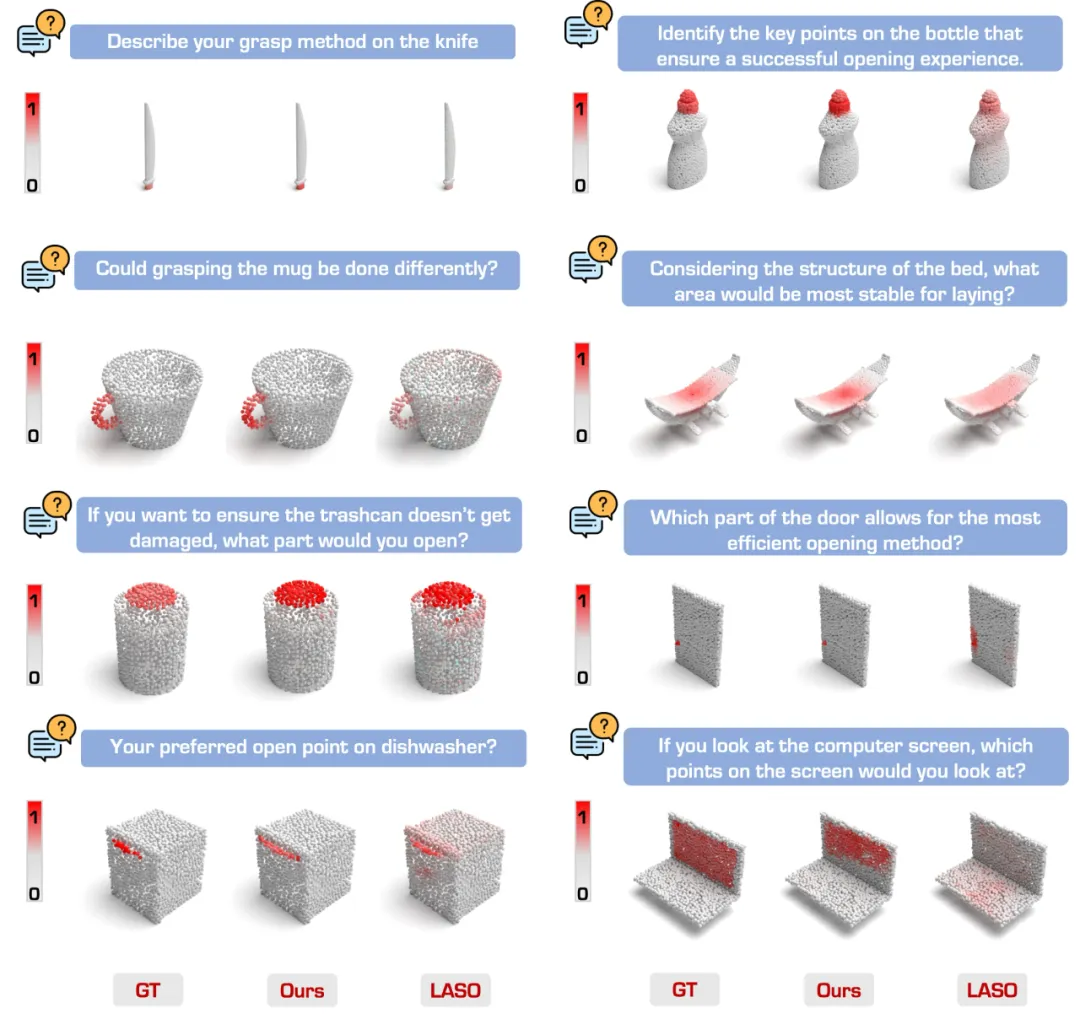 Describe your grasp method on the knife

1
0

Could grasping the mug be done differently?

1
0

If you want to ensure the trashcan doesn't get damaged, what part would you open?

1
0

Your preferred open point on dishwasher?

1
0

GT Ours LASO

Identify the key points on the bottle that ensure a successful opening experience.

1
0

Considering the structure of the bed, what area would be most stable for laying?

1
0

Which part of the door allows for the most efficient opening method?

1
0

If you look at the computer screen, which points on the screen would you look at?

1
0

GT Ours LASO