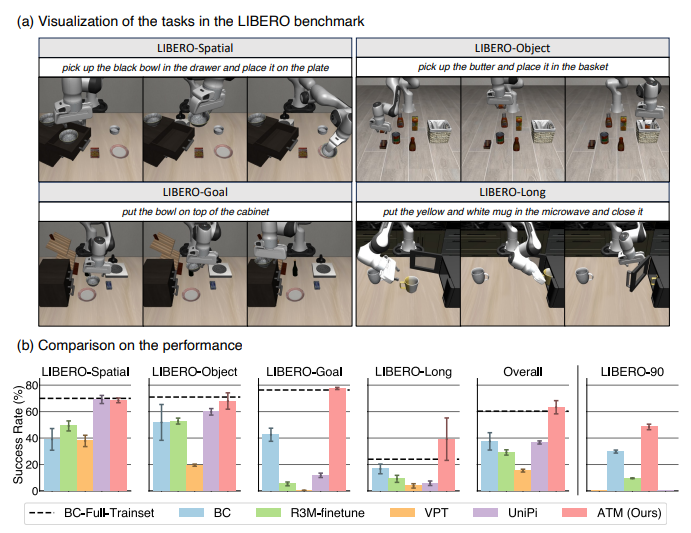 (a) Visualization of the tasks in the LIBERO benchmark

LIBERO-Spatial

pick up the black bowl in the drawer and place it on the plate

LIBERO-Object

pick up the butter and place it in the basket

LIBERO-Goal

put the bowl on top of the cabinet

LIBERO-Long

put the yellow and white mug in the microwave and close it

(b) Comparison on the performance

LIBERO-Spatial LIBERO-Object LIBERO-Goal LIBERO-Long Overall LIBERO-90

Success Rate (%)

80

60

40

20

0

BC-Full-Trainset BC R3M-finetune VPT UniPi ATM (Ours)