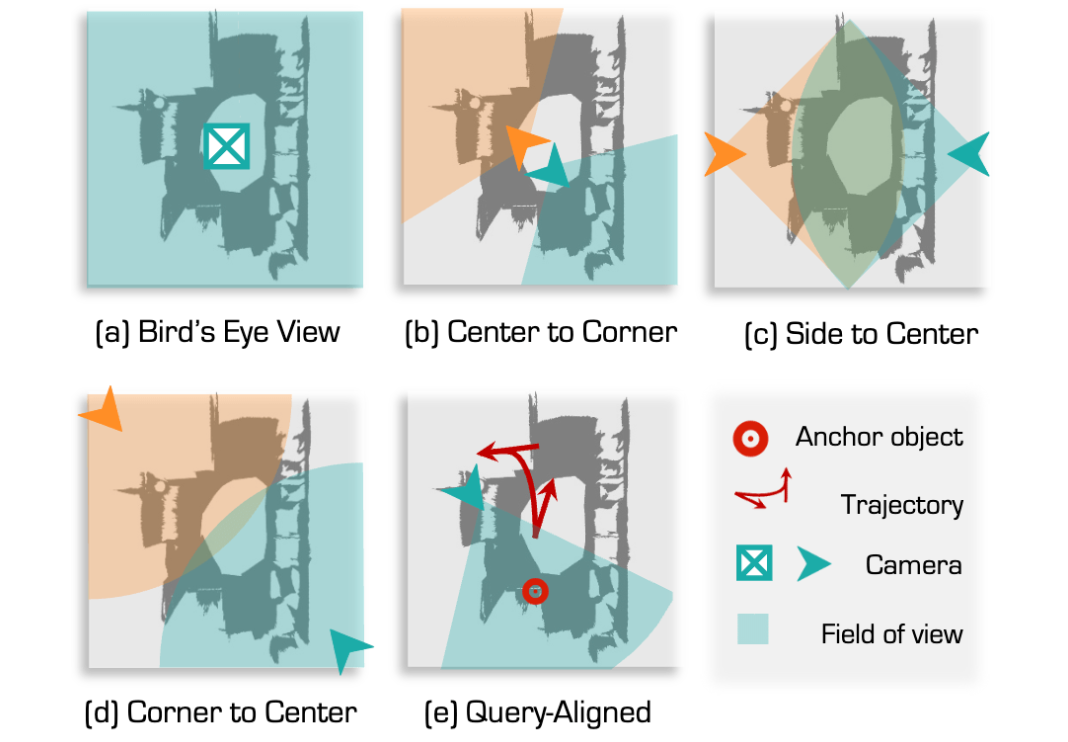 (a) Bird's Eye View

(b) Center to Corner

(c) Side to Center

(d) Corner to Center

(e) Query-Aligned

Anchor object

Trajectory

Camera

Field of view