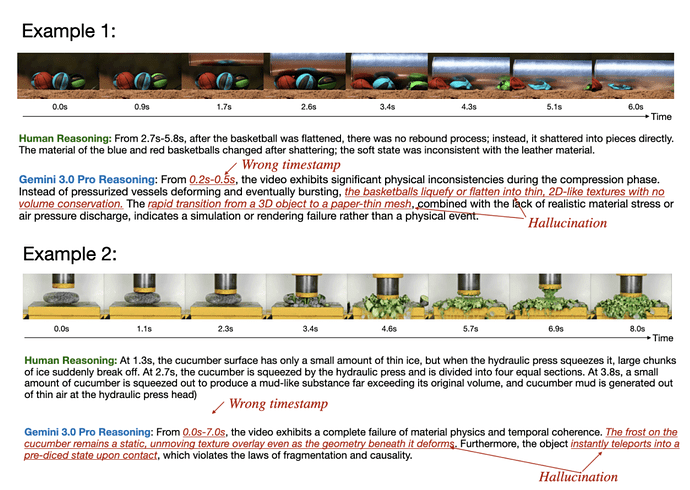 Example 1:

0.0s 0.9s 1.7s 2.6s 3.4s 4.3s 5.1s 6.0s Time

Human Reasoning: From 2.7s-5.8s, after the basketball was flattened, there was no rebound process; instead, it shattered into pieces directly. The material of the blue and red basketballs changed after shattering; the soft state was inconsistent with the leather material.

Wrong timestamp

Gemini 3.0 Pro Reasoning: From 0.2s-0.5s, the video exhibits significant physical inconsistencies during the compression phase. Instead of pressurized vessels deforming and eventually bursting, the basketballs liquefy or flatten into thin, 2D-like textures with no volume conservation. The rapid transition from a 3D object to a paper-thin mesh, combined with the lack of realistic material stress or air pressure discharge, indicates a simulation or rendering failure rather than a physical event.

Hallucination

Example 2:

0.0s 1.1s 2.3s 3.4s 4.6s 5.7s 6.9s 8.0s Time

Human Reasoning: At 1.3s, the cucumber surface has only a small amount of thin ice, but when the hydraulic press squeezes it, large chunks of ice suddenly break off. At 2.7s, the cucumber is squeezed by the hydraulic press and is divided into four equal sections. At 3.8s, a small amount of cucumber is squeezed out to produce a mud-like substance far exceeding its original volume, and cucumber mud is generated out of thin air at the hydraulic press head)

Wrong timestamp

Gemini 3.0 Pro Reasoning: From 0.0s-7.0s, the video exhibits a complete failure of material physics and temporal coherence. The frost on the cucumber remains a static, unmoving texture overlay even as the geometry beneath it deforms. Furthermore, the object instantly teleports into a pre-diced state upon contact, which violates the laws of fragmentation and causality.

Hallucination