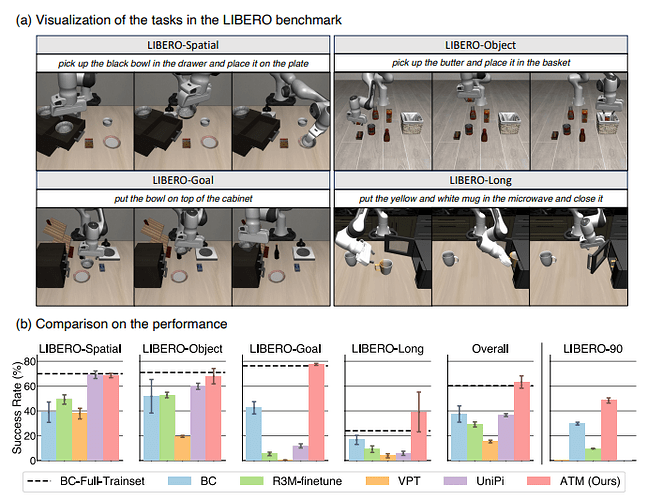 (a) Visualization of the tasks in the LIBERO benchmark

LIBERO-Spatial

pick up the black bowl in the drawer and place it on the plate

LIBERO-Object

pick up the butter and place it in the basket

LIBERO-Goal

put the bowl on top of the cabinet

LIBERO-Long

put the yellow and white mug in the microwave and close it

(b) Comparison on the performance

LIBERO-Spatial LIBERO-Object LIBERO-Goal LIBERO-Long Overall LIBERO-90

Success Rate (%)

80
60
40
20
0

BC-Full-Trainset BC R3M-finetune VPT UniPi ATM (Ours)