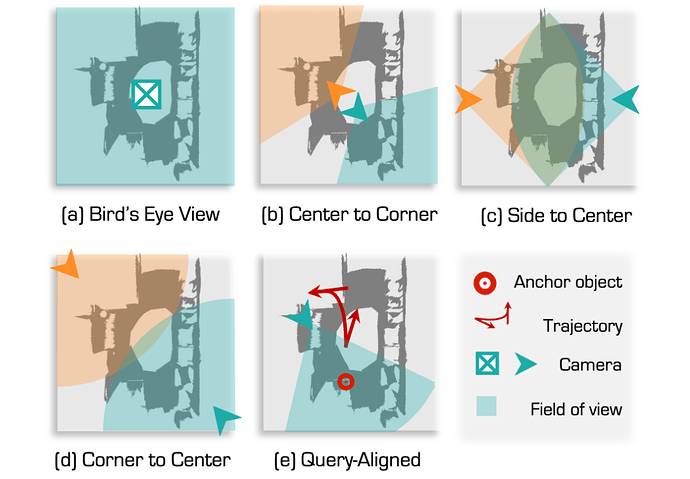 (a) Bird's Eye View

(b) Center to Corner

(c) Side to Center

(d) Corner to Center

(e) Query-Aligned

Anchor object

Trajectory

Camera

Field of view