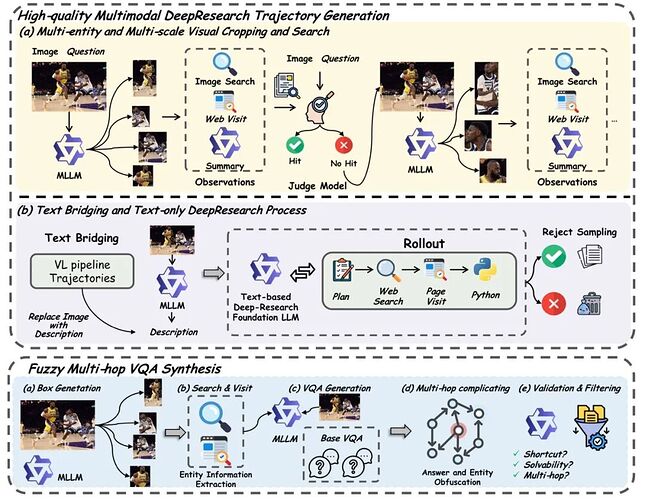 High-quality Multimodal DeepResearch Trajectory Generation

(a) Multi-entity and Multi-scale Visual Cropping and Search

Image Question

MLLM

Image Search
Web Visit
Summary
Observations

Image Question

Hit
No Hit
Judge Model

MLLM

Image Search
Web Visit
Summary
Observations

...

(b) Text Bridging and Text-only DeepResearch Process

Text Bridging

VL pipeline Trajectories

Replace Image with Description

MLLM

Description

Text-based Deep-Research Foundation LLM

Rollout

Plan
Web Search
Page Visit
Python

Reject Sampling

Fuzzy Multi-hop VQA Synthesis

(a) Box Genetation

MLLM

(b) Search & Visit

Entity Information Extraction

(c) VQA Generation

MLLM

Base VQA

(d) Multi-hop complicating

Answer and Entity Obfuscation

(e) Validation & Filtering

✓ Shortcut?
✓ Solvability?
✓ Multi-hop?