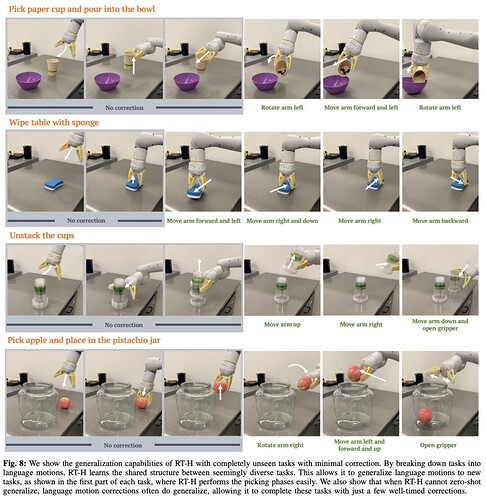 Pick paper cup and pour into the bowl

No correction

Rotate arm left

Move arm forward and left

Rotate arm left

Wipe table with sponge

No correction

Move arm forward and left

Move arm right and down

Move arm right

Move arm backward

Unstack the cups

No correction

Move arm up

Move arm right

Move arm down and open gripper

Pick apple and place in the pistachio jar

No correction

Rotate arm right

Move arm left and forward and up

Open gripper

Fig. 8: We show the generalization capabilities of RT-H with completely unseen tasks with minimal correction. By breaking down tasks into language motions, RT-H learns the shared structure between seemingly diverse tasks. This allows it to generalize language motions to new tasks, as shown in the first part of each task, where RT-H performs the picking phases easily. We also show that when RT-H cannot zero-shot generalize, language motion corrections often do generalize, allowing it to complete these tasks with just a few well-timed corrections.